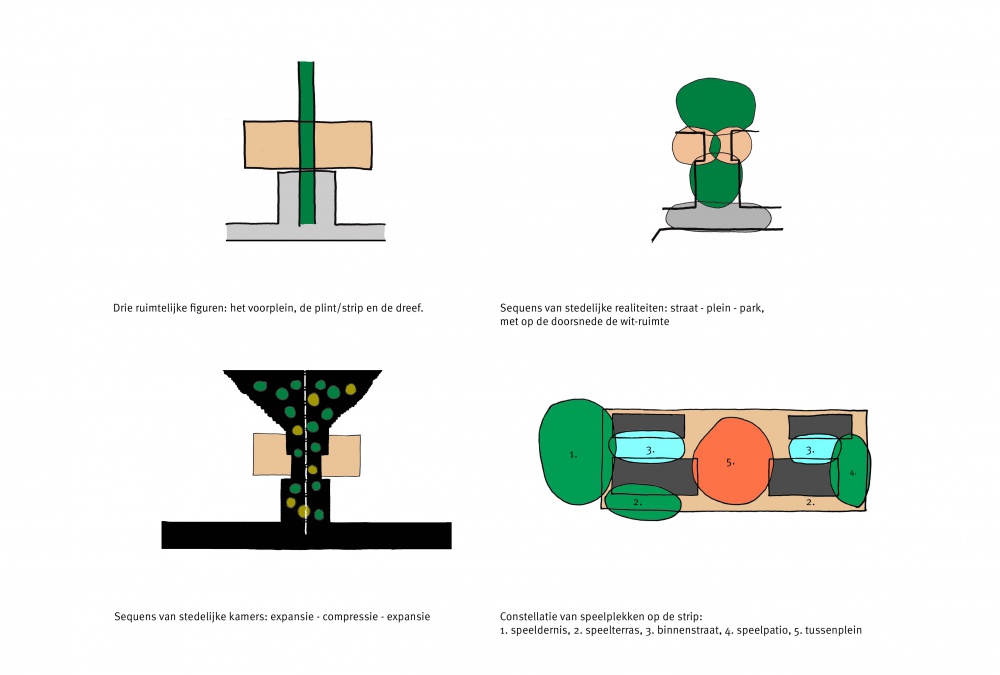 Drie ruimtelijke figuren: het voorplein, de plint/strip en de dreef.

Sequens van stedelijke realiteiten: straat - plein - park, met op de doorsnede de wit-ruimte

Sequens van stedelijke kamers: expansie - compressie - expansie

1.

3.

5.

3.

4.

2.

2.

Constellatie van speelplekken op de strip:
1. speeldernis, 2. speelterras, 3. binnenstraat, 4. speelpatio, 5. tussenplein